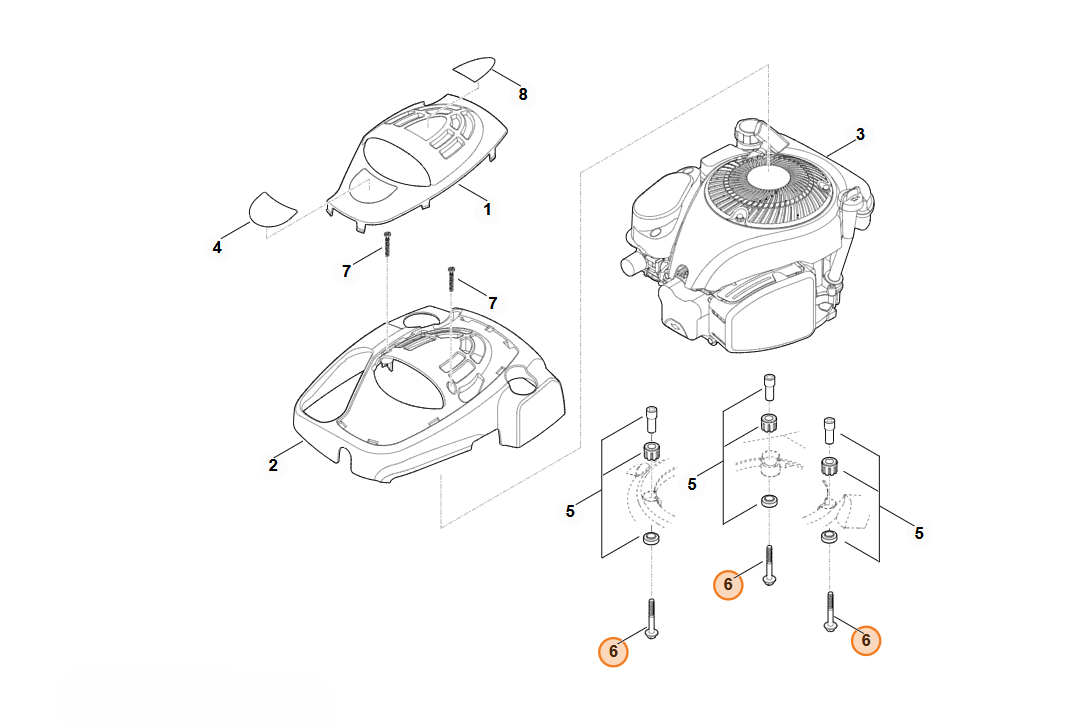 8
3
1
4
7
7
2
5
5
5
6
6
6